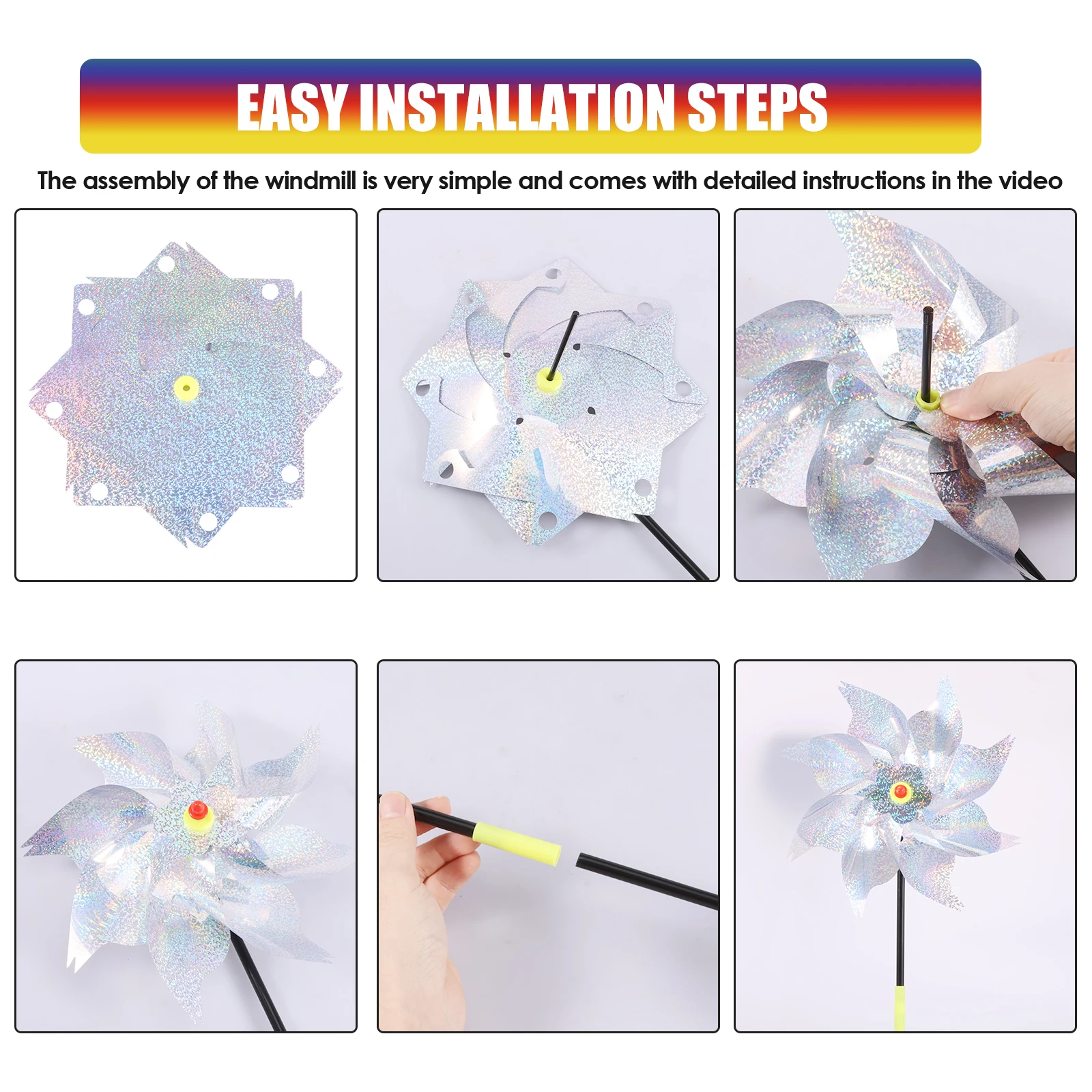 EASY INSTALLATION STEPS

The assembly of the windmill is very simple and comes with detailed instructions in the video